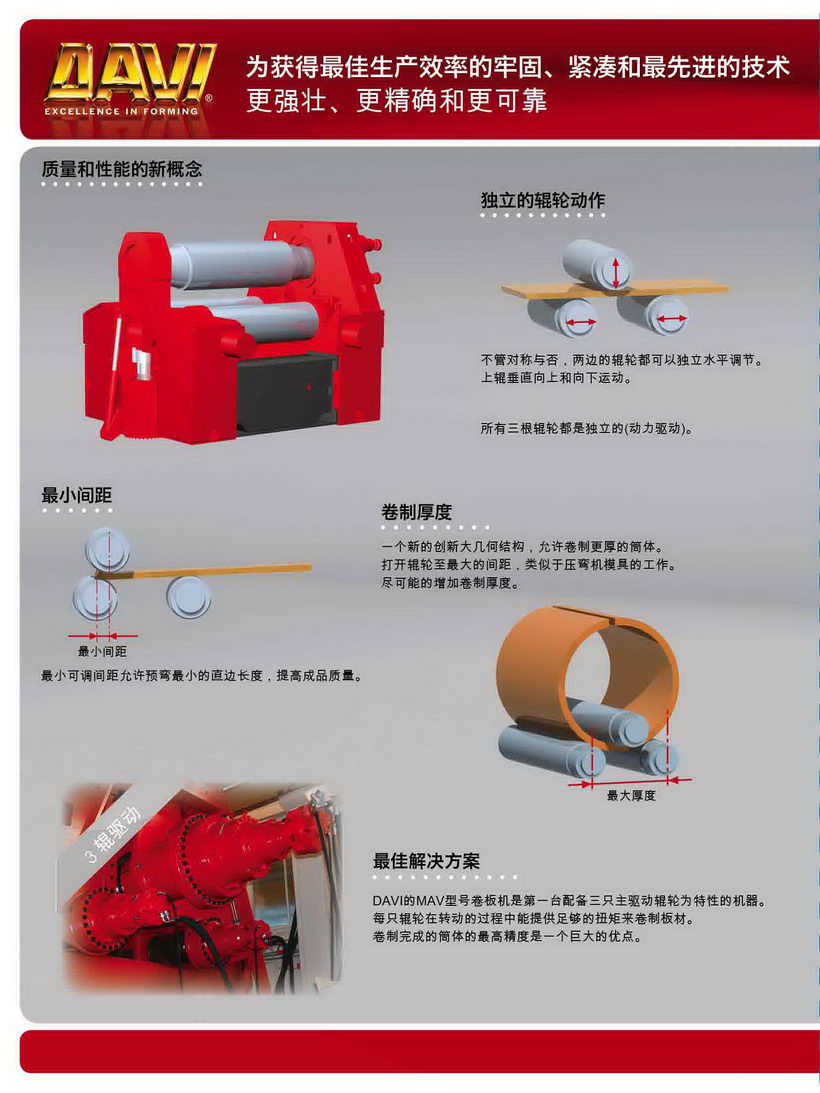 DAVI
EXCELLENCE IN FORMING

为获得最佳生产效率的牢固、紧凑和最先进的技术
更强壮、更精确和更可靠

质量和性能的新概念

独立的辊轮动作

不管对称与否，两边的辊轮都可以独立水平调节。
上辊垂直向上和向下运动。

所有三根辊轮都是独立的(动力驱动)。

最小间距

最小间距

最小可调间距允许预弯最小的直边长度，提高成品质量。

卷制厚度

一个新的创新大几何结构，允许卷制更厚的筒体。
打开辊轮至最大的间距，类似于压弯机模具的工作。
尽可能的增加卷制厚度。

最大厚度

3 辊驱动

最佳解决方案

DAVI的MAV型号卷板机是第一台配备三只主驱动辊轮为特性的机器。
每只辊轮在转动的过程中能提供足够的扭矩来卷制板材。
卷制完成的筒体的最高精度是一个巨大的优点。